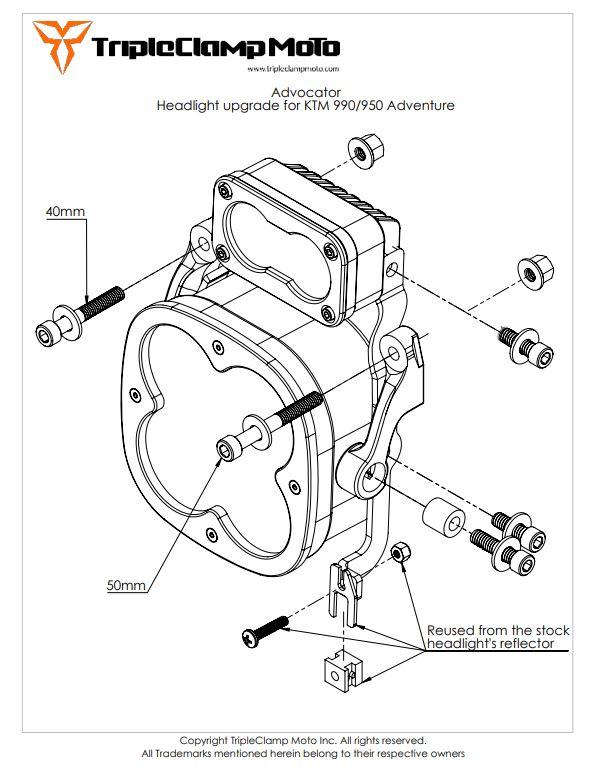 TripleClamp Moto
www.tripleclampmoto.com

Advocator
Headlight upgrade for KTM 990/950 Adventure

40mm

50mm

Reused from the stock headlight's reflector

Copyright TripleClamp Moto Inc. All rights reserved.
All Trademarks mentioned herein belong to their respective owners